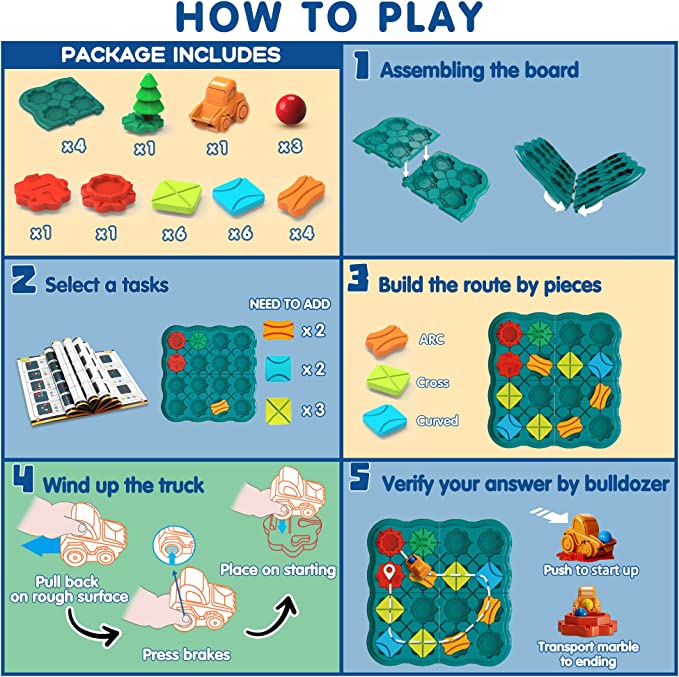 HOW TO PLAY

PACKAGE INCLUDES

x4 x1 x1 x3

x1 x1 x6 x6 x4

1 Assembling the board

2 Select a tasks

NEED TO ADD

x 2

x 2

x 3

3 Build the route by pieces

ARC

Cross

Curved

4 Wind up the truck

Pull back on rough surface

Press brakes

Place on starting

5 Verify your answer by bulldozer

Push to start up

Transport marble to ending