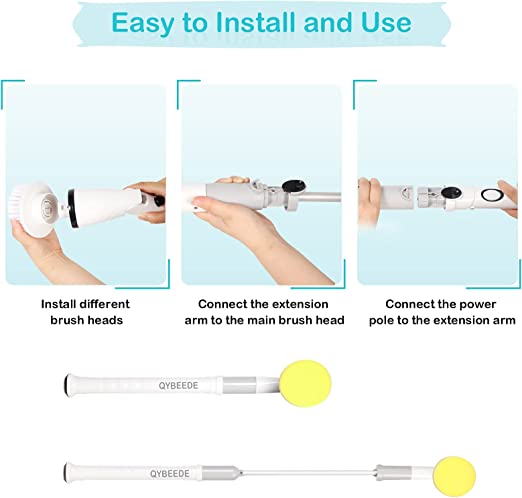 Easy to Install and Use

Install different brush heads

Connect the extension arm to the main brush head

Connect the power pole to the extension arm

QYBEEDE

QYBEEDE