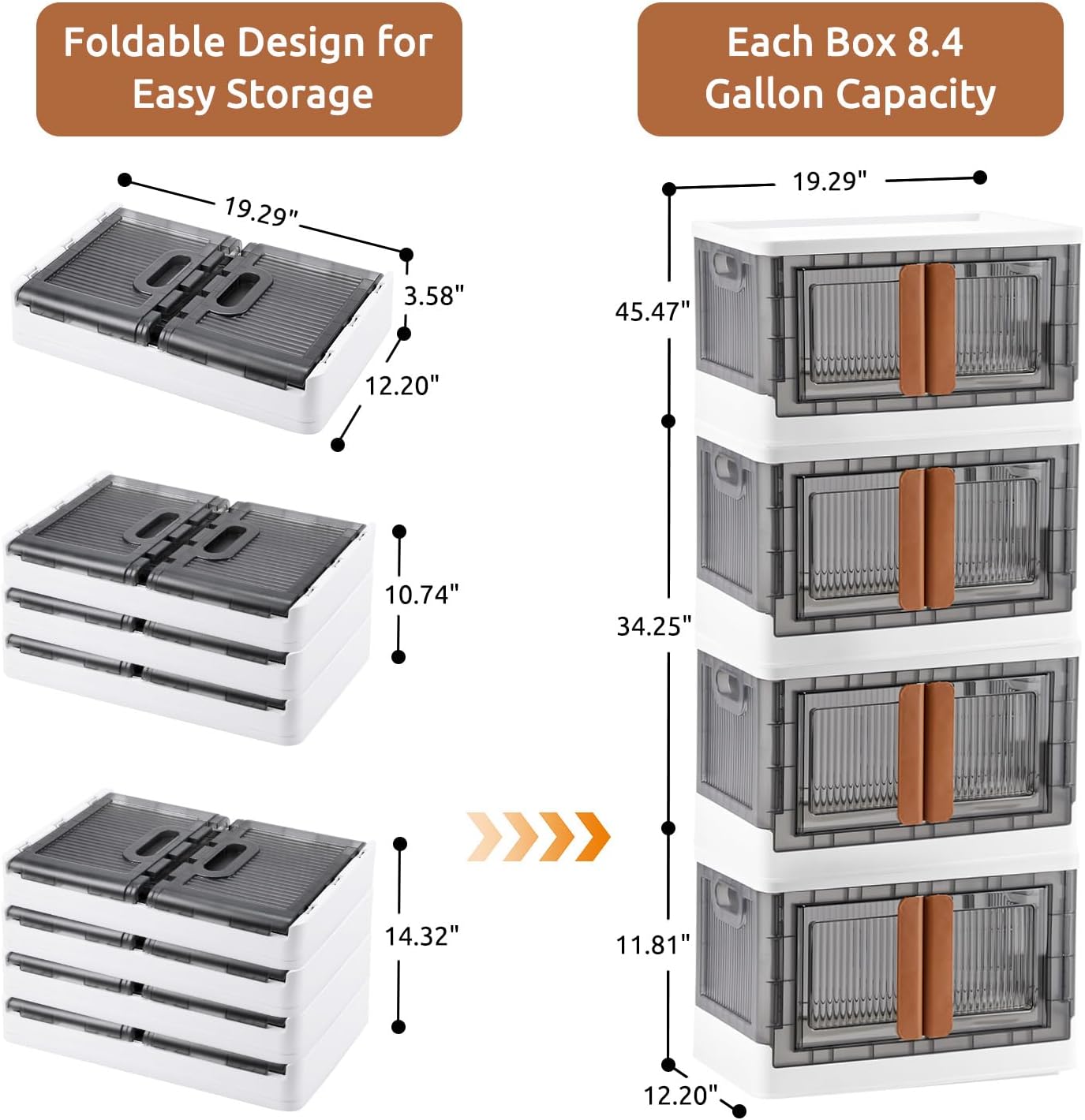 Foldable Design for Easy Storage

19.29"

3.58"

12.20"

10.74"

14.32"

Each Box 8.4 Gallon Capacity

19.29"

45.47"

34.25"

11.81"

12.20"