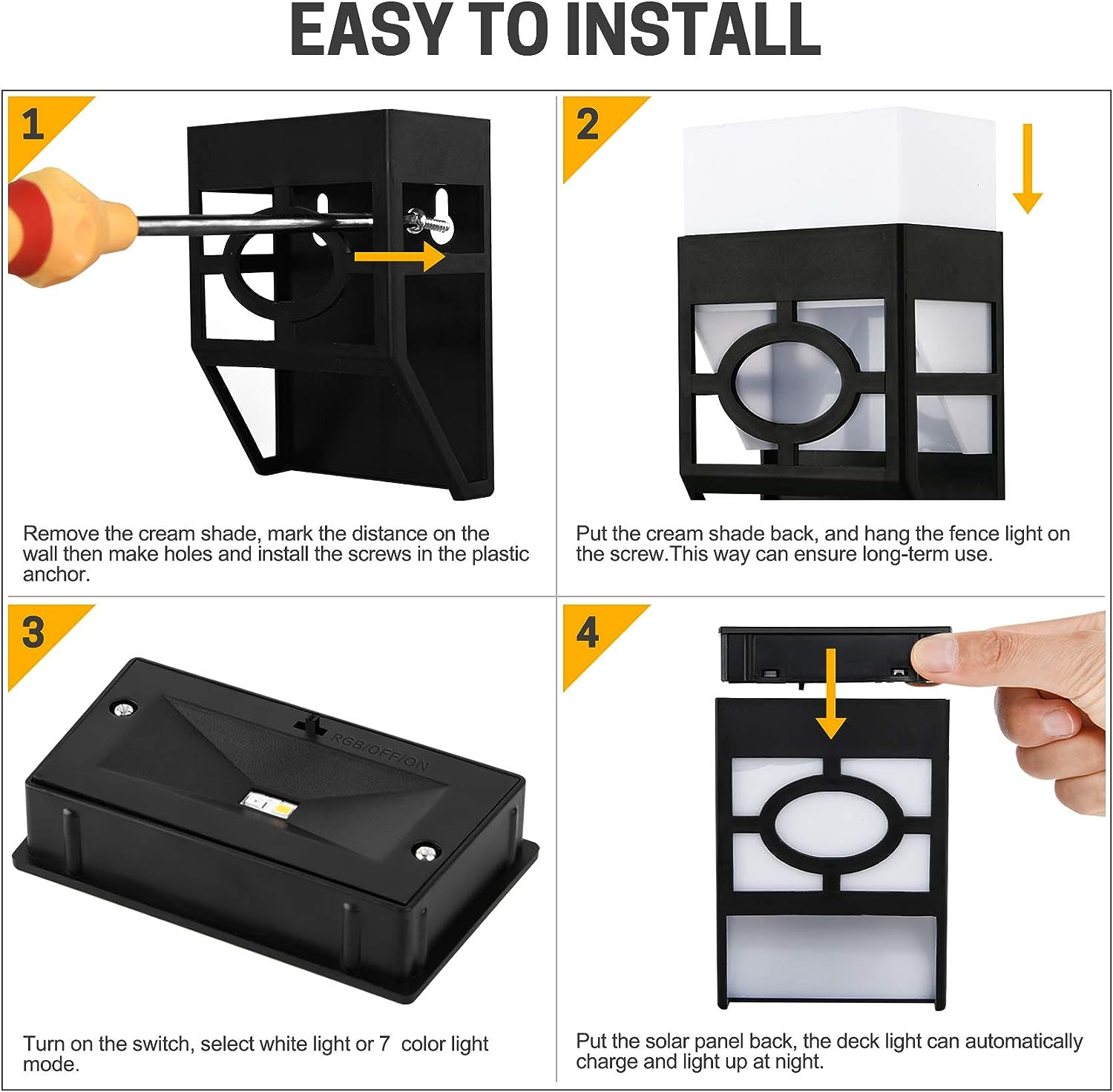 EASY TO INSTALL

1

Remove the cream shade, mark the distance on the wall then make holes and install the screws in the plastic anchor.

2

Put the cream shade back, and hang the fence light on the screw.This way can ensure long-term use.

3

RGB/OFF/ON

Turn on the switch, select white light or 7 color light mode.

4

Put the solar panel back, the deck light can automatically charge and light up at night.