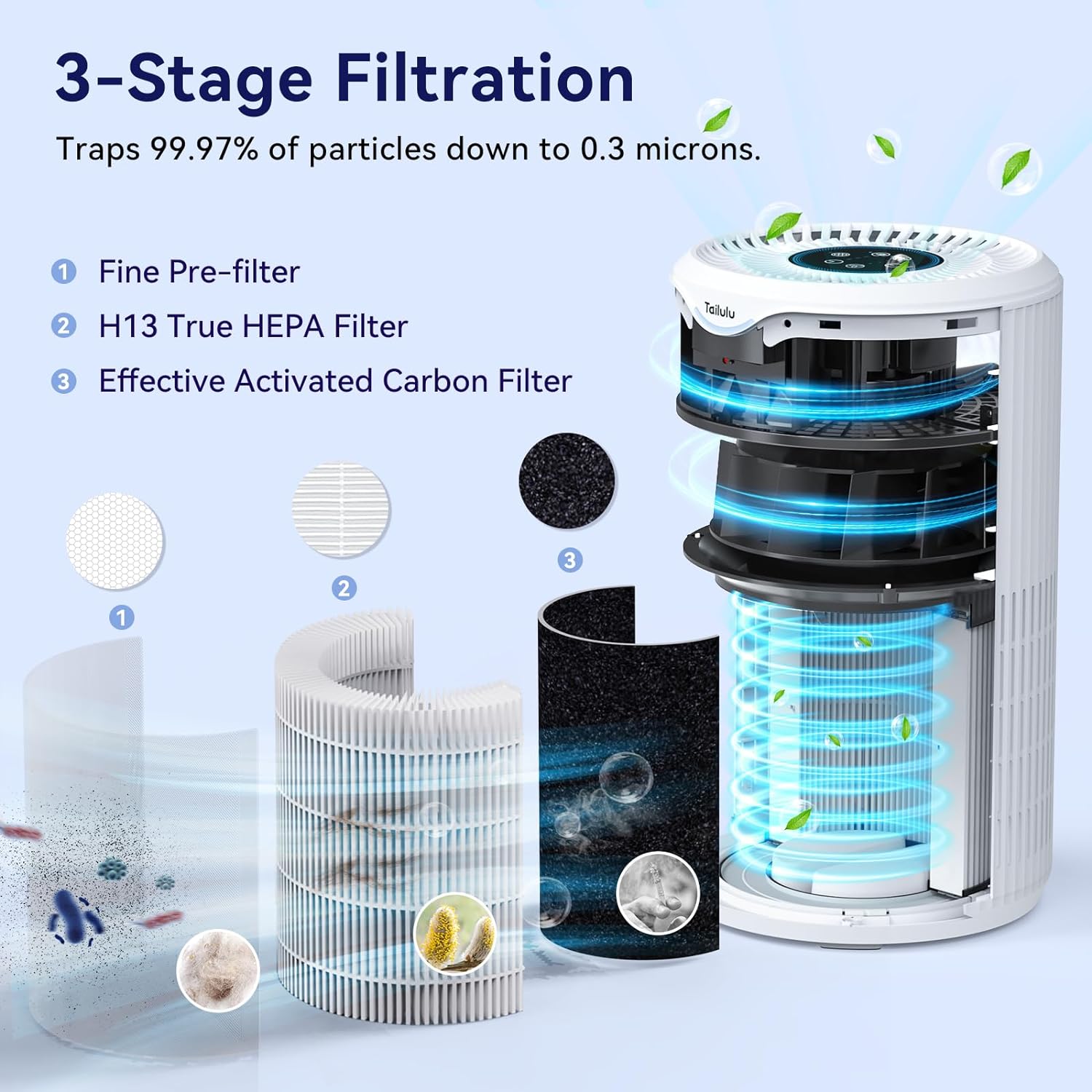 3-Stage Filtration

Traps 99.97% of particles down to 0.3 microns.

1 Fine Pre-filter
2 H13 True HEPA Filter
3 Effective Activated Carbon Filter

Tailulu

1
2
3