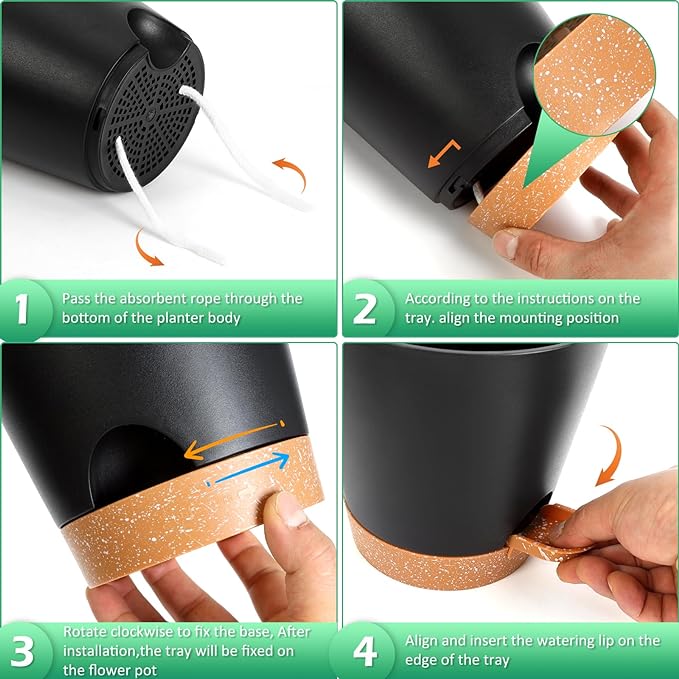 1
Pass the absorbent rope through the bottom of the planter body

2
According to the instructions on the tray. align the mounting position

3
Rotate clockwise to fix the base, After installation,the tray will be fixed on the flower pot

4
Align and insert the watering lip on the edge of the tray