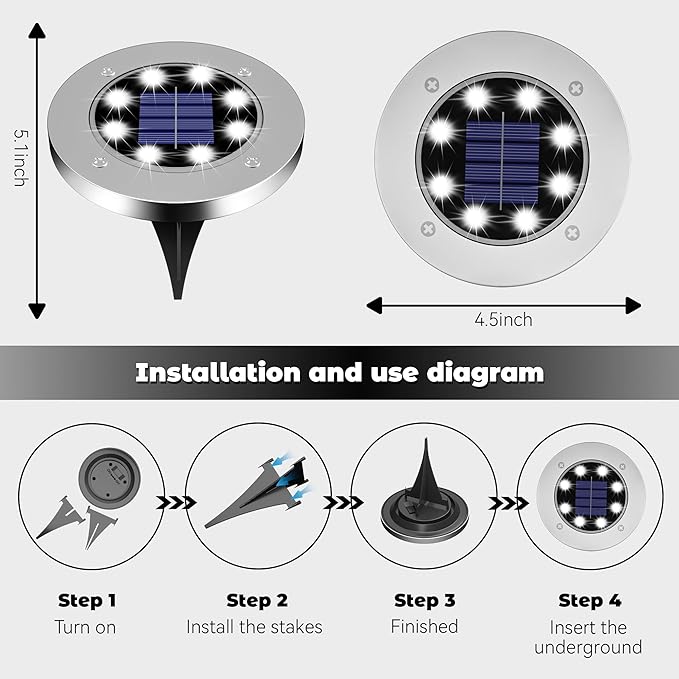 5.1inch

4.5inch

Installation and use diagram

Step 1
Turn on

Step 2
Install the stakes

Step 3
Finished

Step 4
Insert the underground