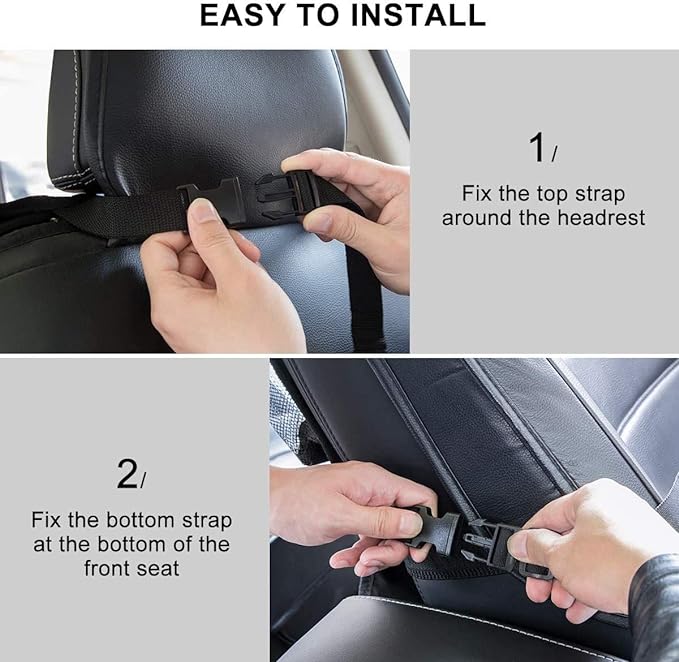 EASY TO INSTALL

1/

Fix the top strap around the headrest

2/

Fix the bottom strap at the bottom of the front seat