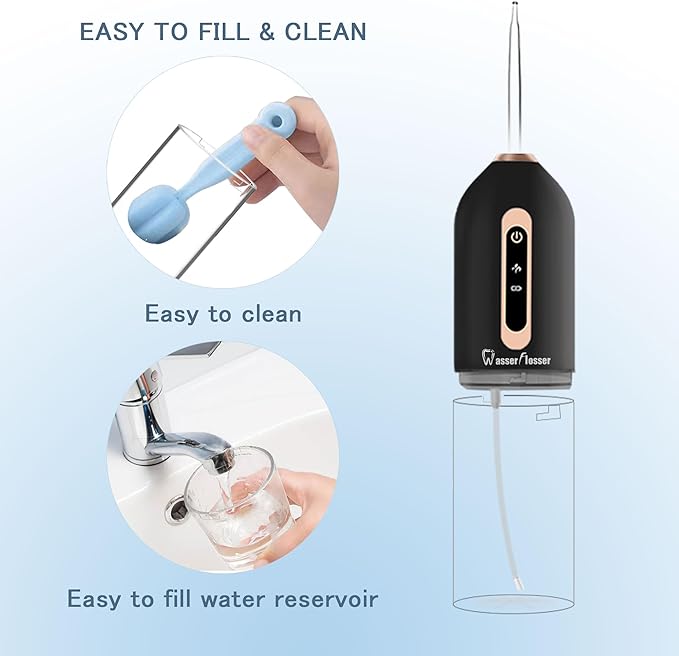 EASY TO FILL & CLEAN

Easy to clean

Easy to fill water reservoir

WasserFlosser