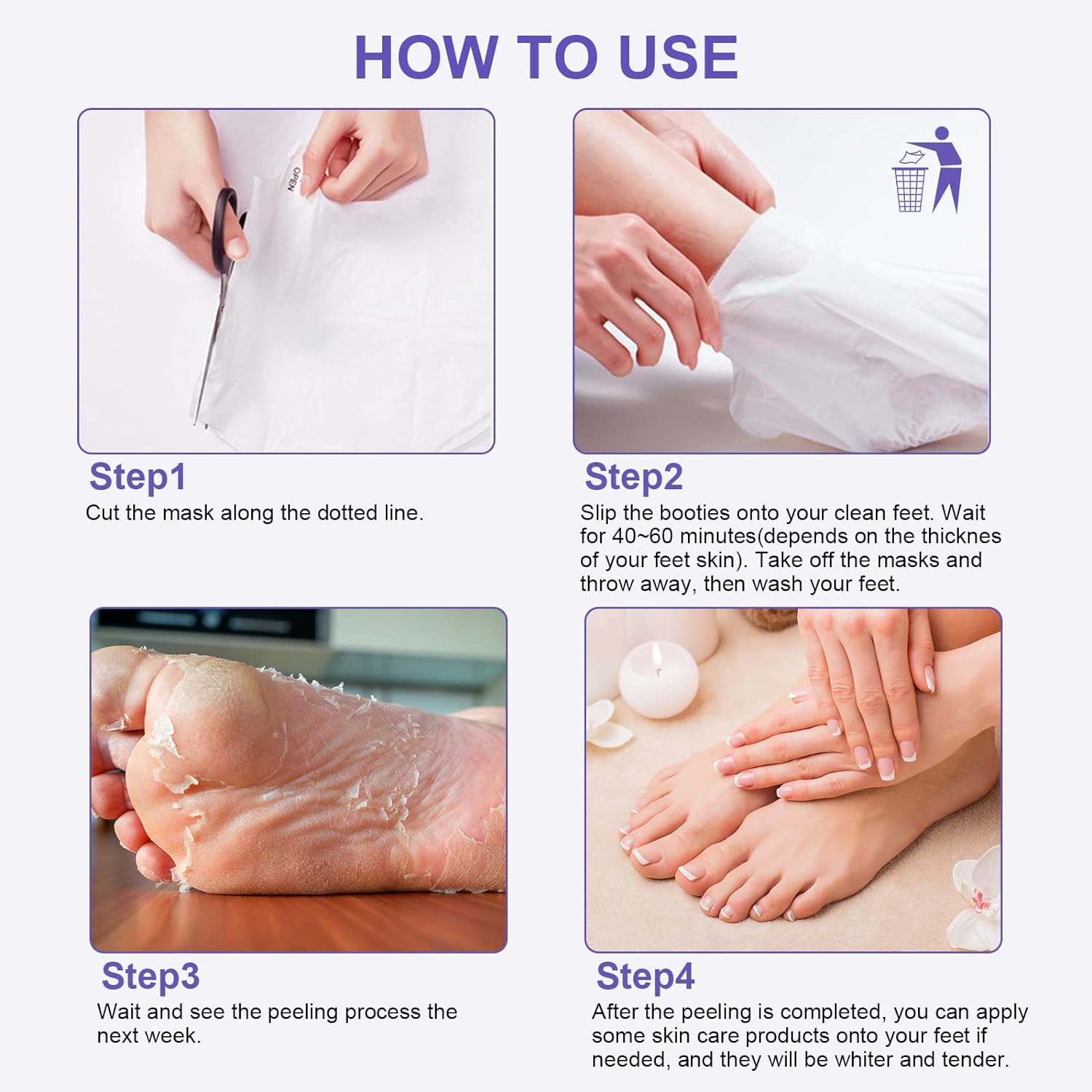 HOW TO USE

OPEN

Step1

Cut the mask along the dotted line.

Step2

Slip the booties onto your clean feet. Wait for 40~60 minutes(depends on the thicknes of your feet skin). Take off the masks and throw away, then wash your feet.

Step3

Wait and see the peeling process the next week.

Step4

After the peeling is completed, you can apply some skin care products onto your feet if needed, and they will be whiter and tender.