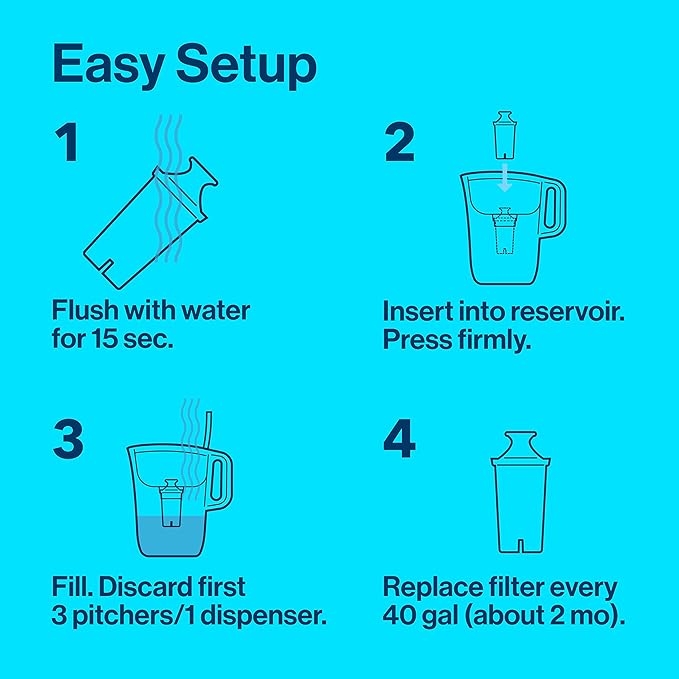 Easy Setup

1

Flush with water for 15 sec.

2

Insert into reservoir. Press firmly.

3

Fill. Discard first 3 pitchers/1 dispenser.

4

Replace filter every 40 gal (about 2 mo).