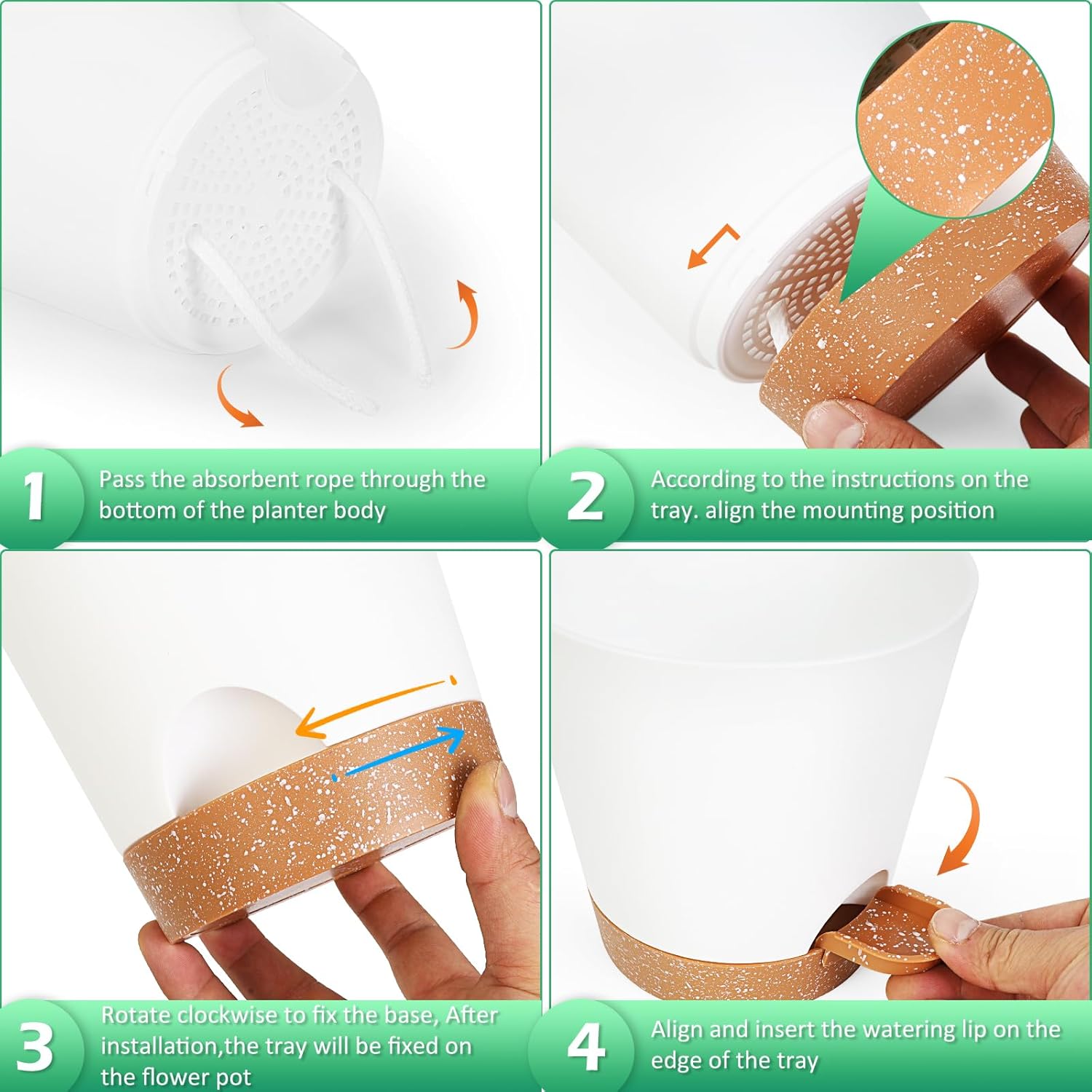 1 Pass the absorbent rope through the bottom of the planter body

2 According to the instructions on the tray. align the mounting position

3 Rotate clockwise to fix the base, After installation,the tray will be fixed on the flower pot

4 Align and insert the watering lip on the edge of the tray