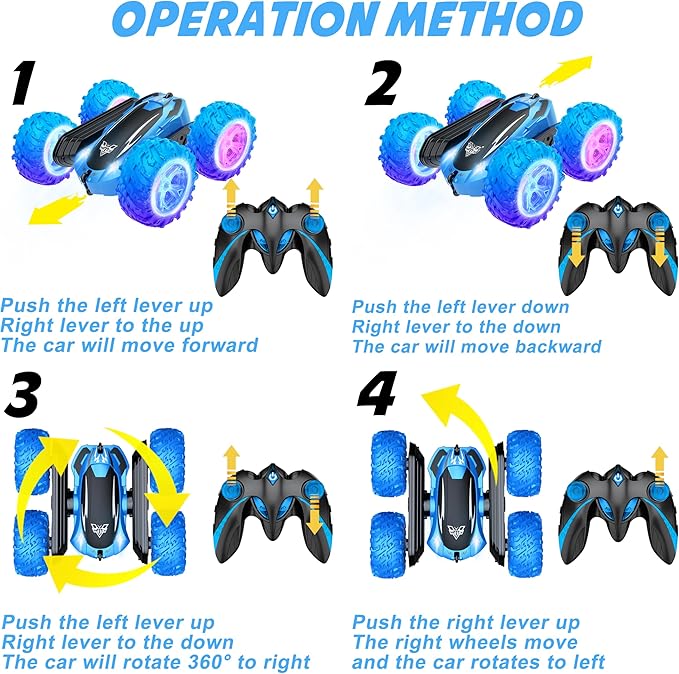 OPERATION METHOD

1

Push the left lever up
Right lever to the up
The car will move forward

2

Push the left lever down
Right lever to the down
The car will move backward

3

Push the left lever up
Right lever to the down
The car will rotate 360° to right

4

Push the right lever up
The right wheels move
and the car rotates to left