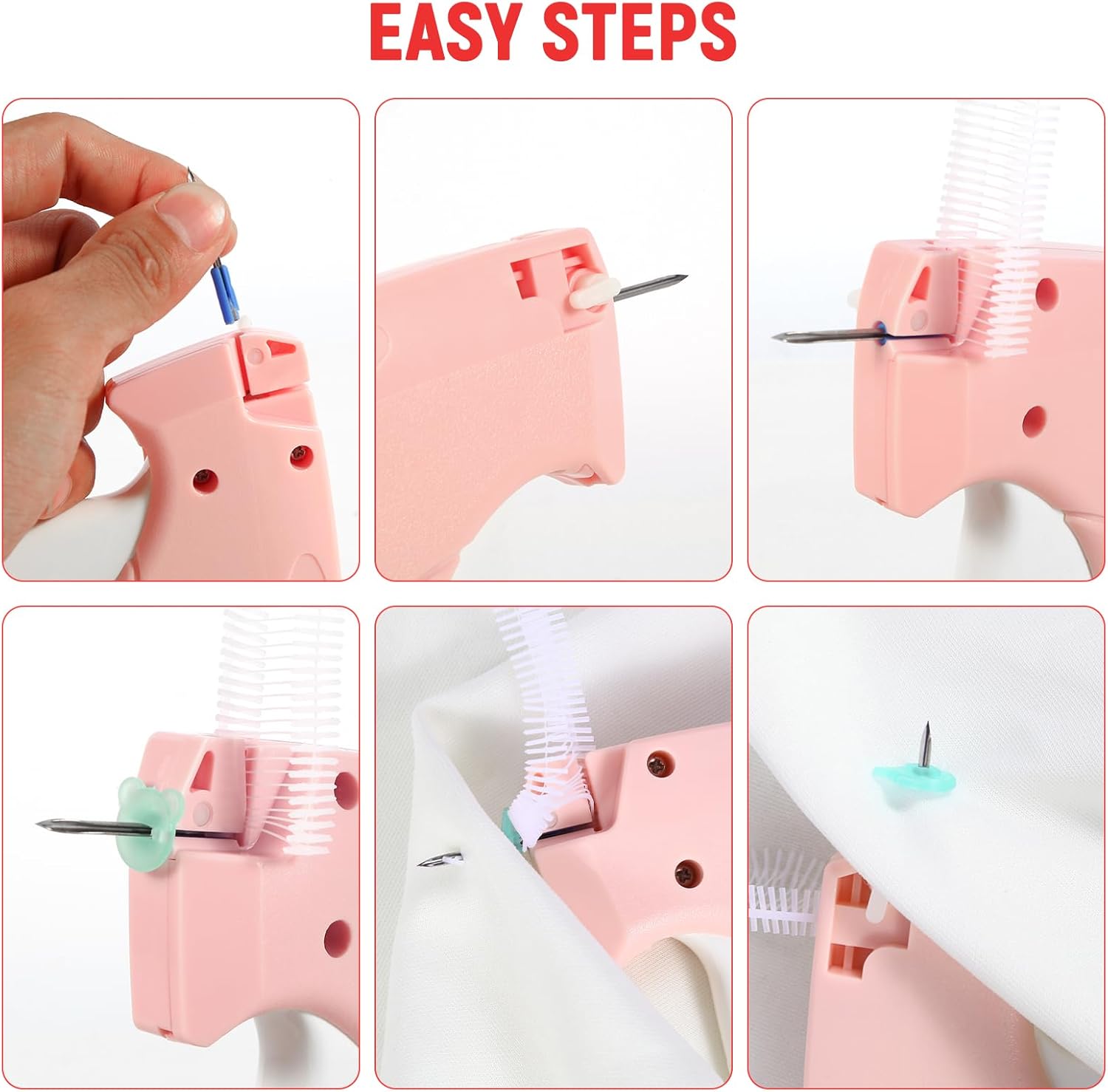 EASY STEPS