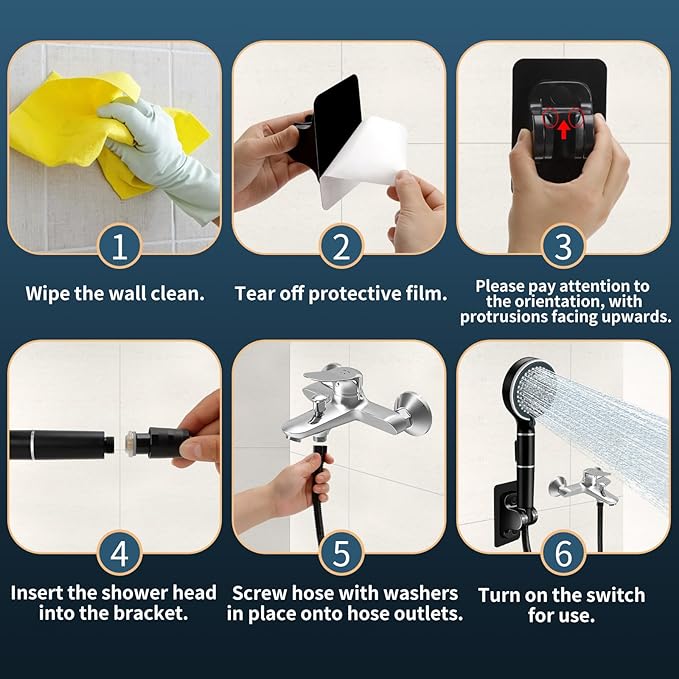 1

Wipe the wall clean.

2

Tear off protective film.

3

Please pay attention to the orientation, with protrusions facing upwards.

4

Insert the shower head into the bracket.

5

Screw hose with washers in place onto hose outlets.

6

Turn on the switch for use.