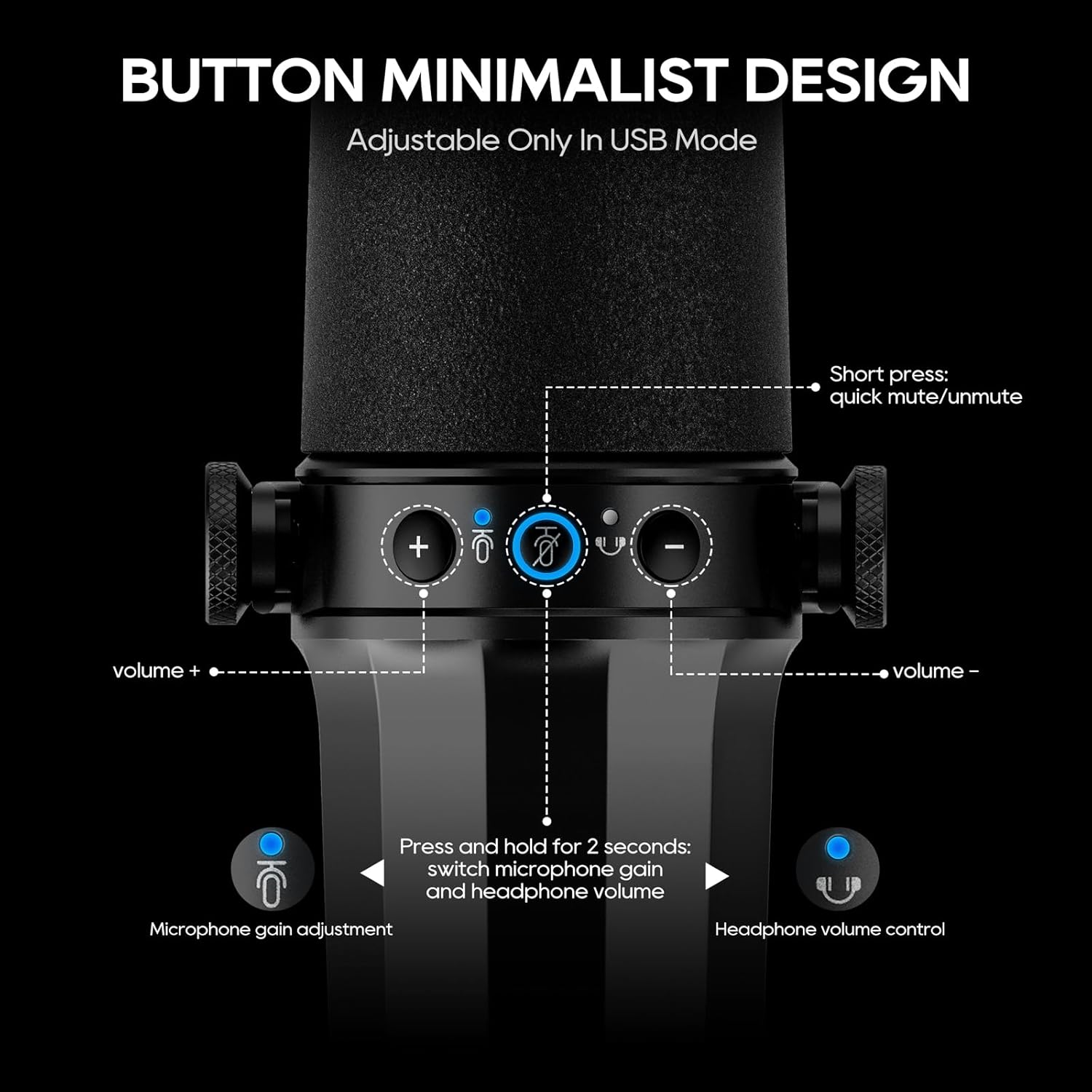 BUTTON MINIMALIST DESIGN

Adjustable Only In USB Mode

Short press: quick mute/unmute

+

−

volume +

volume −

Press and hold for 2 seconds: switch microphone gain and headphone volume

Microphone gain adjustment

Headphone volume control