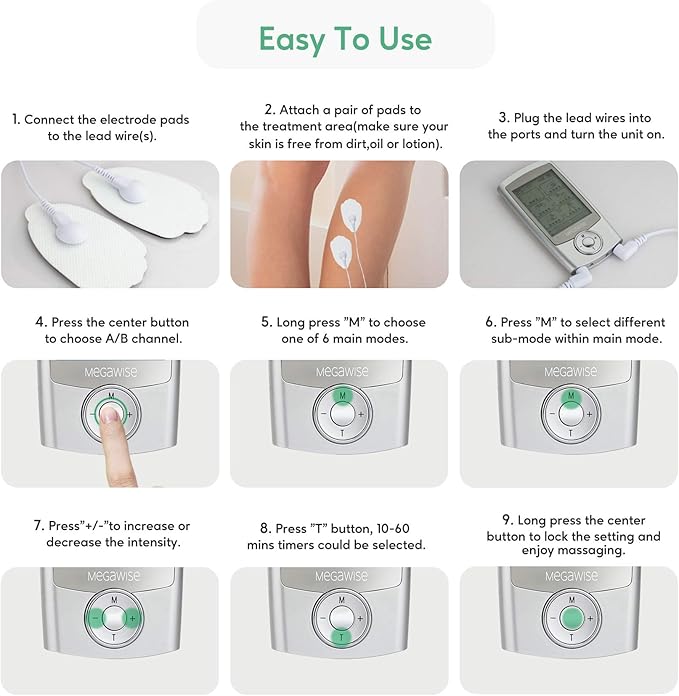 Easy To Use

1. Connect the electrode pads to the lead wire(s).

2. Attach a pair of pads to the treatment area(make sure your skin is free from dirt,oil or lotion).

3. Plug the lead wires into the ports and turn the unit on.

4. Press the center button to choose A/B channel.

MEGAWISE
M
-
+
T

5. Long press "M" to choose one of 6 main modes.

MEGAWISE
M
-
+
T

6. Press "M" to select different sub-mode within main mode.

MEGAWISE
M
-
+
T

7. Press"+/-"to increase or decrease the intensity.

MEGAWISE
M
-
+
T

8. Press "T" button, 10-60 mins timers could be selected.

MEGAWISE
M
-
+
T

9. Long press the center button to lock the setting and enjoy massaging.

MEGAWISE
M
-
+
T