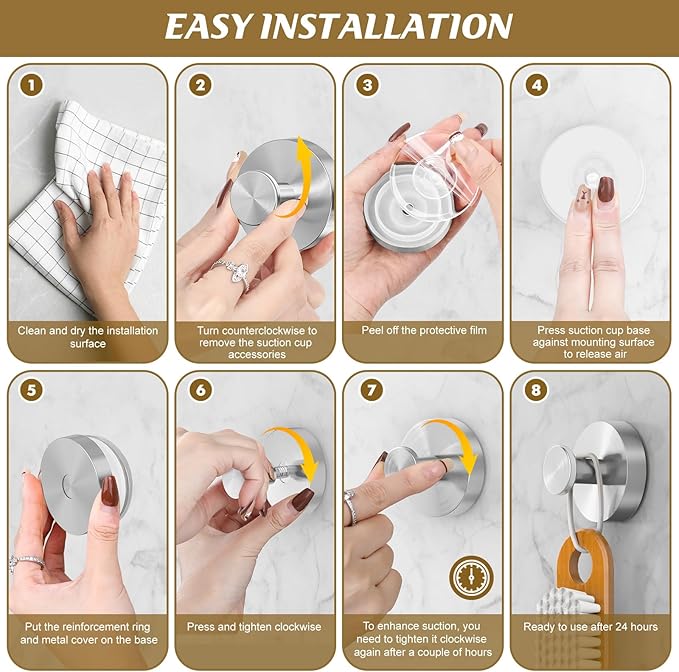 EASY INSTALLATION

1
Clean and dry the installation surface

2
Turn counterclockwise to remove the suction cup accessories

3
Peel off the protective film

4
Press suction cup base against mounting surface to release air

5
Put the reinforcement ring and metal cover on the base

6
Press and tighten clockwise

7
To enhance suction, you need to tighten it clockwise again after a couple of hours

8
Ready to use after 24 hours