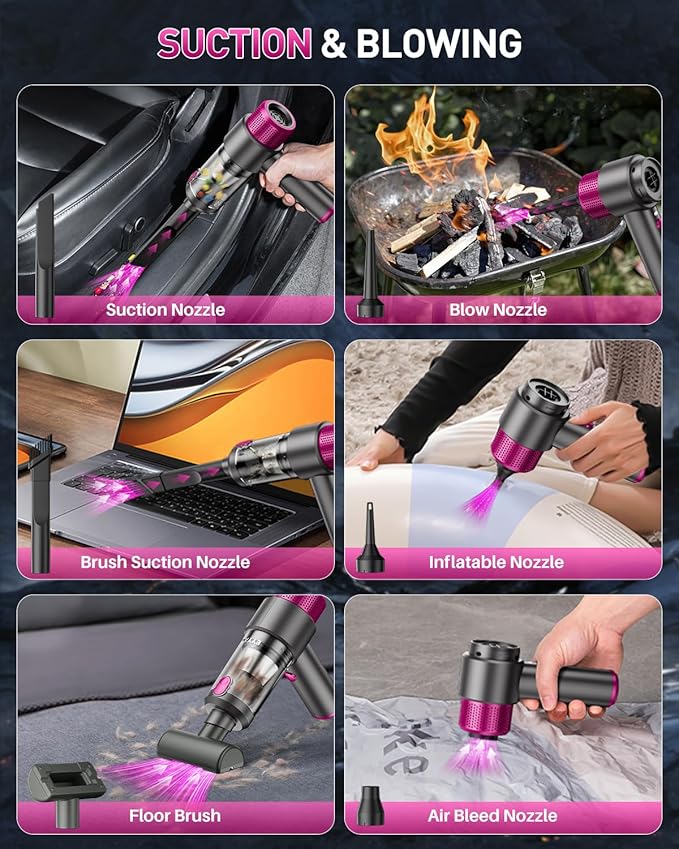 SUCTION & BLOWING

Suction Nozzle

Blow Nozzle

Brush Suction Nozzle

Inflatable Nozzle

Floor Brush

Air Bleed Nozzle