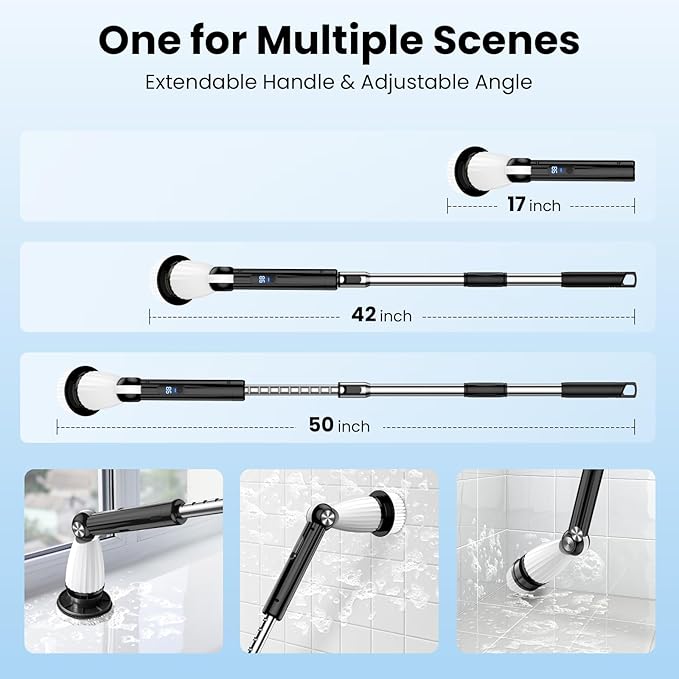 One for Multiple Scenes

Extendable Handle & Adjustable Angle

17 inch

42 inch

50 inch