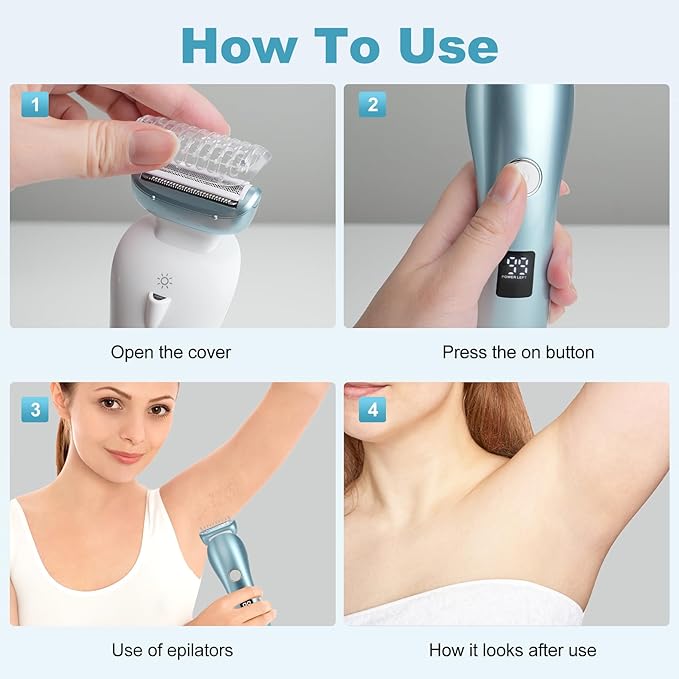 How To Use

1

Open the cover

2

99
POWER LEFT

Press the on button

3

Use of epilators

4

How it looks after use