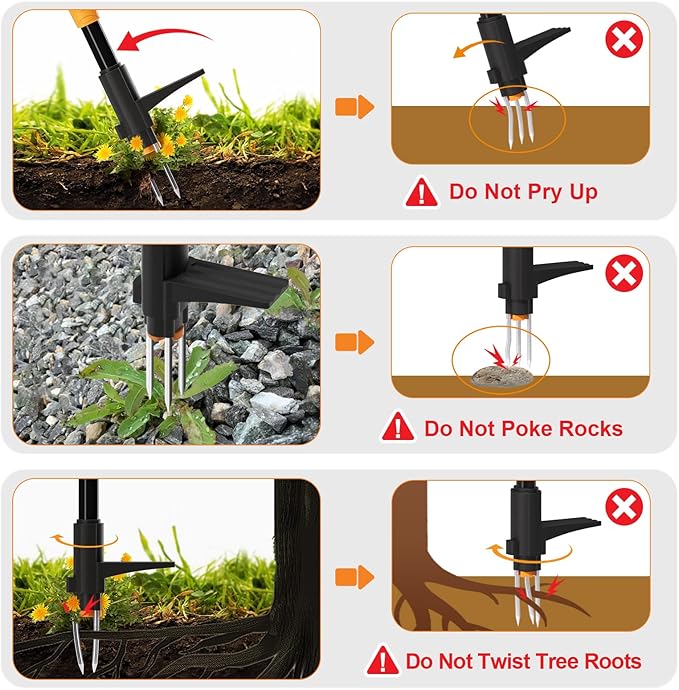 Do Not Pry Up

Do Not Poke Rocks

Do Not Twist Tree Roots