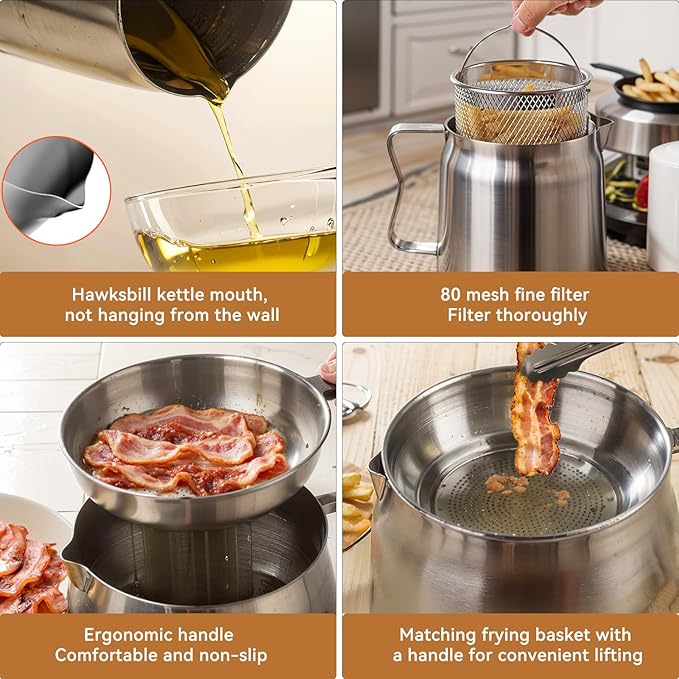 Hawksbill kettle mouth, not hanging from the wall

80 mesh fine filter
Filter thoroughly

Ergonomic handle
Comfortable and non-slip

Matching frying basket with a handle for convenient lifting