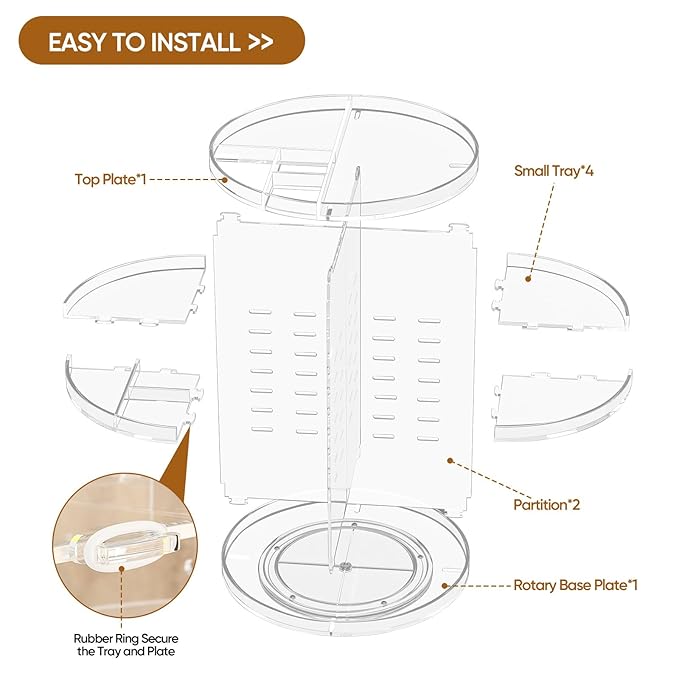 EASY TO INSTALL >>

Top Plate*1

Small Tray*4

Partition*2

Rotary Base Plate*1

Rubber Ring Secure the Tray and Plate