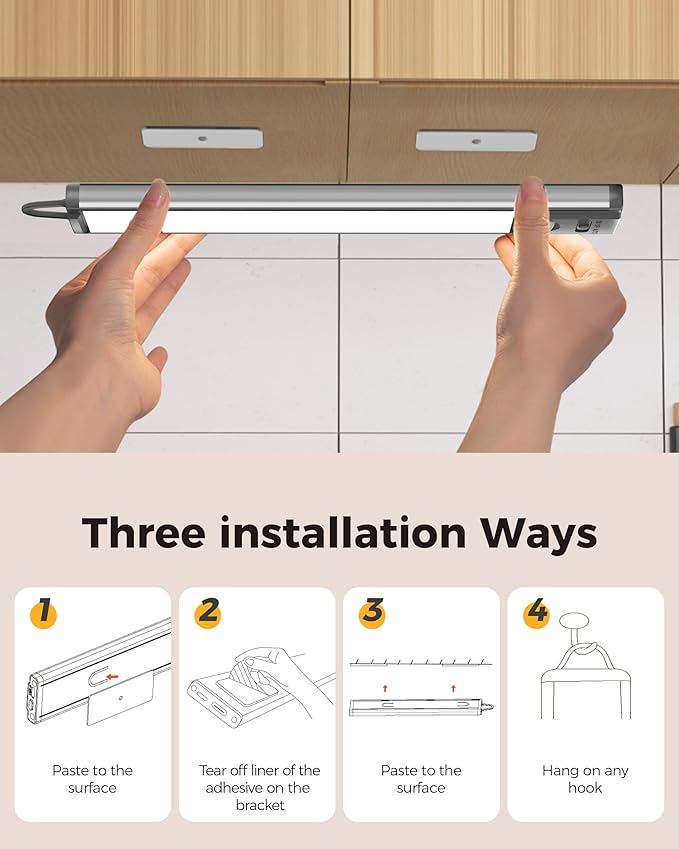 Three installation Ways

1

Paste to the surface

2

Tear off liner of the adhesive on the bracket

3

Paste to the surface

4

Hang on any hook