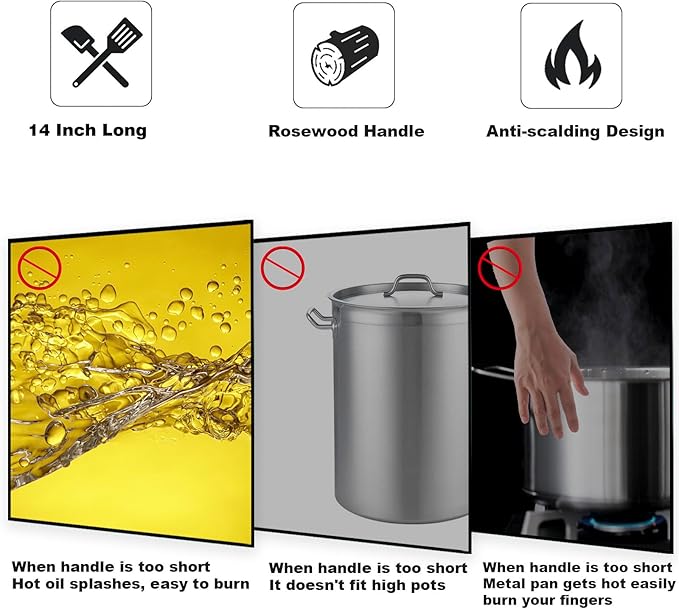 14 Inch Long

Rosewood Handle

Anti-scalding Design

When handle is too short
Hot oil splashes, easy to burn

When handle is too short
It doesn't fit high pots

When handle is too short
Metal pan gets hot easily
burn your fingers