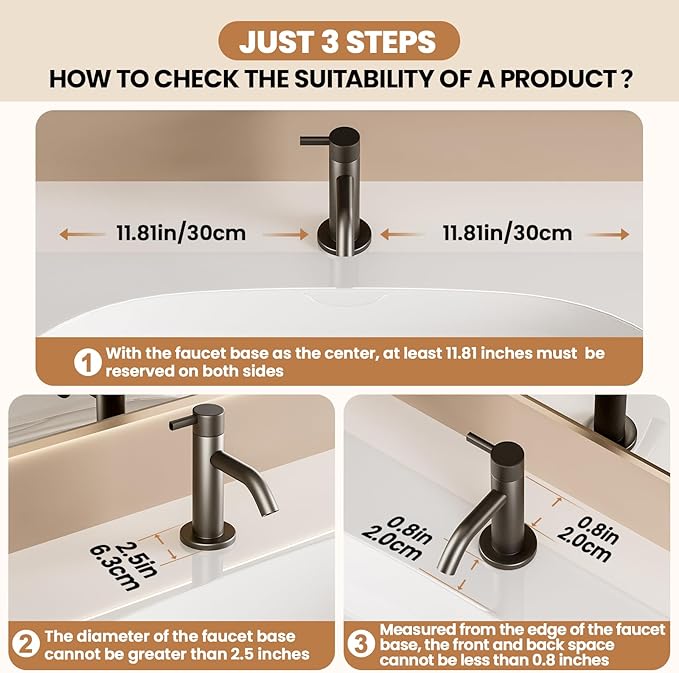 JUST 3 STEPS

HOW TO CHECK THE SUITABILITY OF A PRODUCT ?

11.81in/30cm

11.81in/30cm

1 With the faucet base as the center, at least 11.81 inches must be reserved on both sides

2.5in
6.3cm

2 The diameter of the faucet base cannot be greater than 2.5 inches

0.8in
2.0cm

0.8in
2.0cm

3 Measured from the edge of the faucet base, the front and back space cannot be less than 0.8 inches