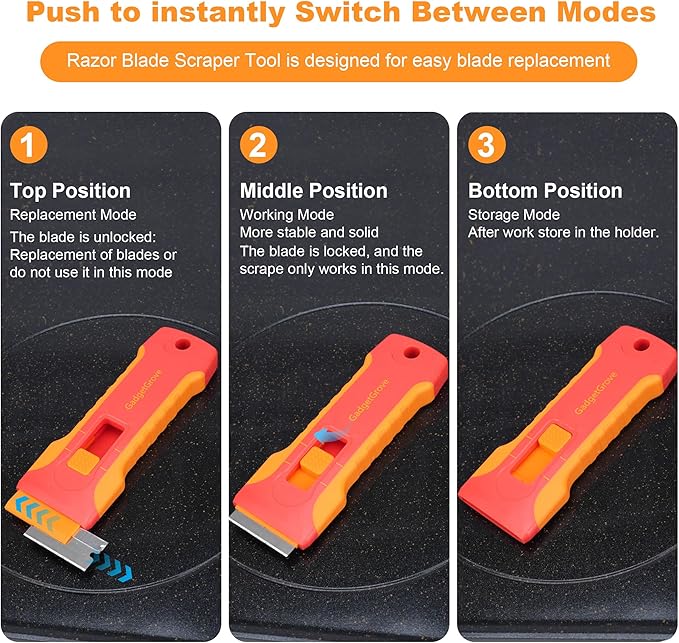 Push to instantly Switch Between Modes

Razor Blade Scraper Tool is designed for easy blade replacement

1

Top Position

Replacement Mode
The blade is unlocked: Replacement of blades or do not use it in this mode

GadgetGrove

2

Middle Position

Working Mode
More stable and solid
The blade is locked, and the scrape only works in this mode.

GadgetGrove

3

Bottom Position

Storage Mode
After work store in the holder.

GadgetGrove