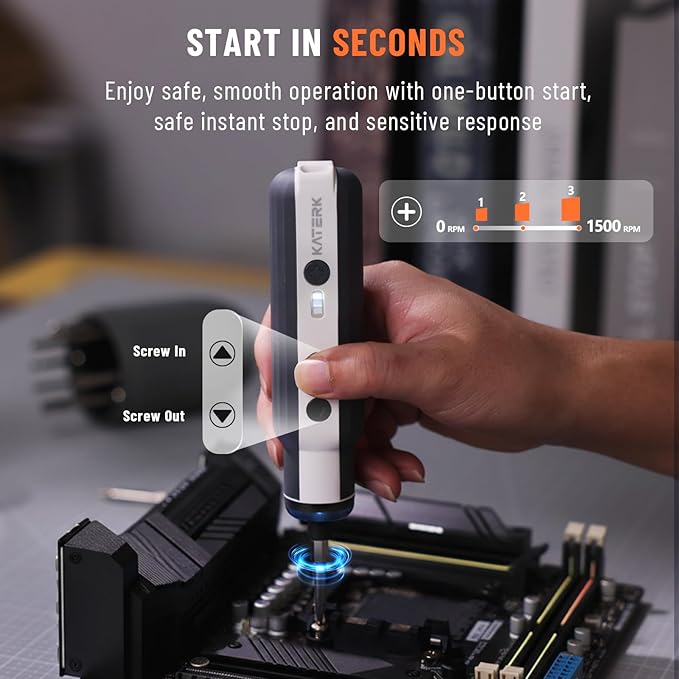 START IN SECONDS

Enjoy safe, smooth operation with one-button start, safe instant stop, and sensitive response

KATERK

1 2 3

0 RPM 1500 RPM

Screw In

Screw Out