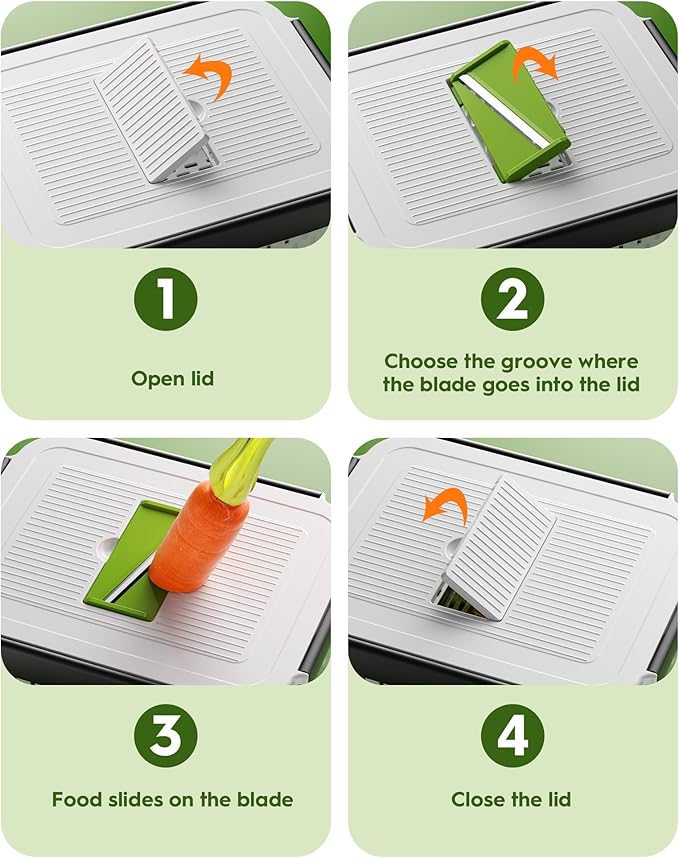 1

Open lid

2

Choose the groove where the blade goes into the lid

3

Food slides on the blade

4

Close the lid