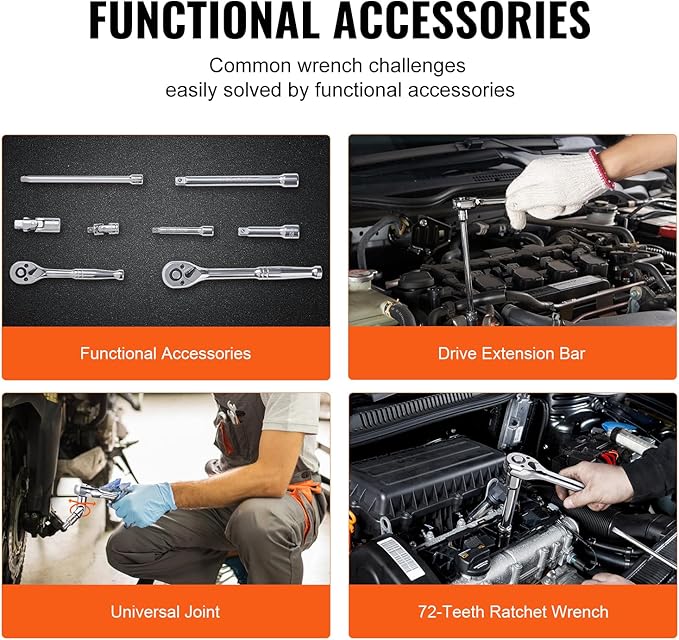 FUNCTIONAL ACCESSORIES

Common wrench challenges easily solved by functional accessories

Functional Accessories

Drive Extension Bar

Universal Joint

72-Teeth Ratchet Wrench