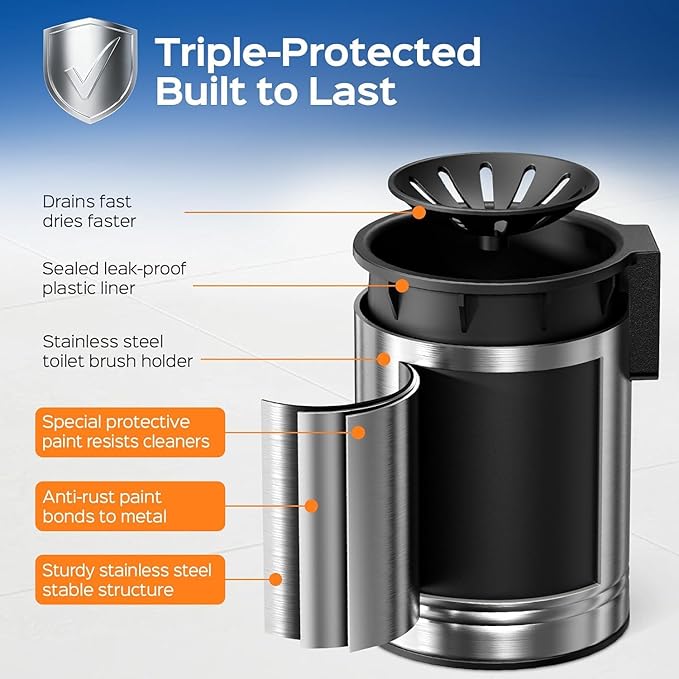 Triple-Protected
Built to Last

Drains fast
dries faster

Sealed leak-proof
plastic liner

Stainless steel
toilet brush holder

Special protective
paint resists cleaners

Anti-rust paint
bonds to metal

Sturdy stainless steel
stable structure